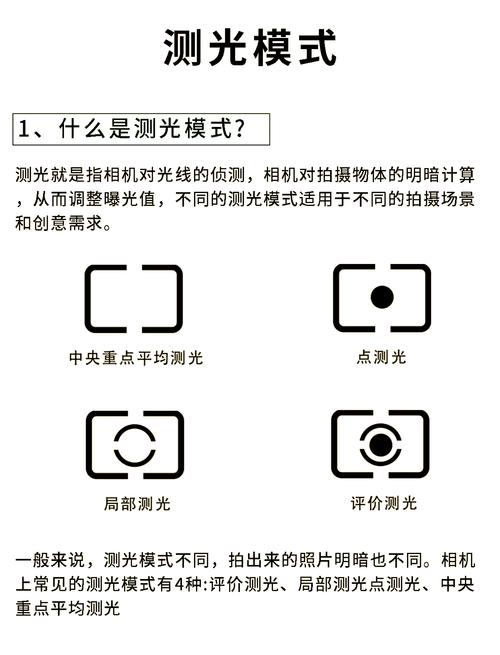 测光模式

1、什么是测光模式?

测光就是指相机对光线的侦测，相机对拍摄物体的明暗计算，从而调整曝光值，不同的测光模式适用于不同的拍摄场景和创意需求。

中央重点平均测光

点测光

局部测光

评价测光

一般来说，测光模式不同，拍出来的照片明暗也不同。相机上常见的测光模式有4种:评价测光、局部测光点测光、中央重点平均测光