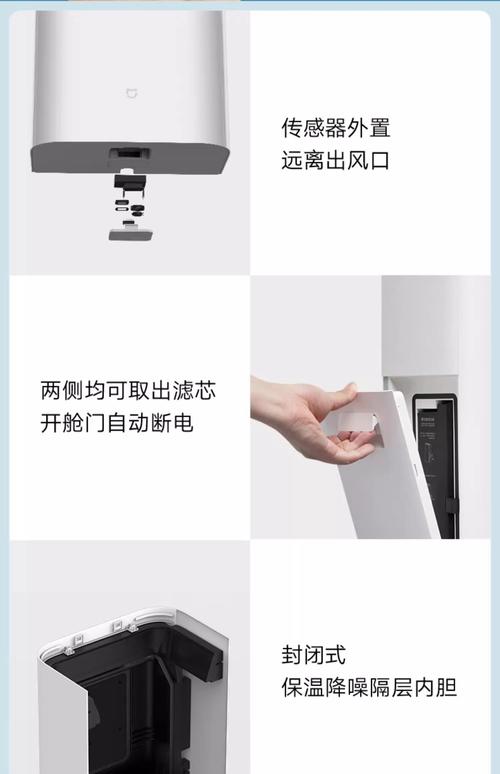 传感器外置
远离出风口

两侧均可取出滤芯
开舱门自动断电

封闭式
保温降噪隔层内胆