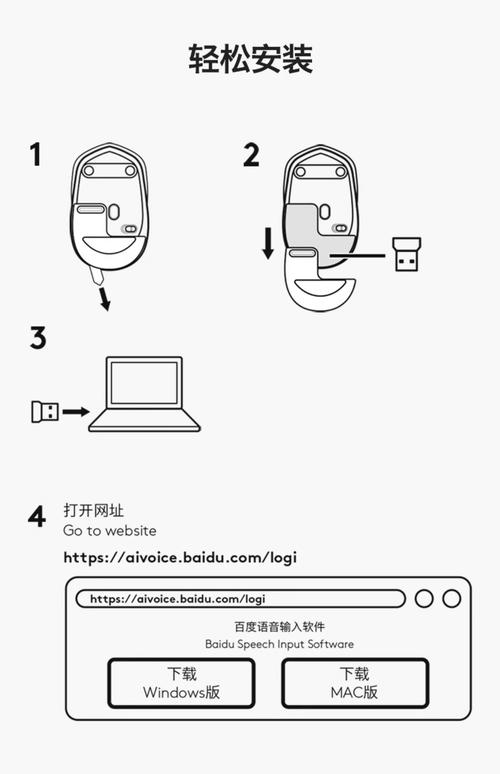 轻松安装

1

2

3

4 打开网址
Go to website

https://aivoice.baidu.com/logi

https://aivoice.baidu.com/logi

百度语音输入软件
Baidu Speech Input Software

下载
Windows版

下载
MAC版