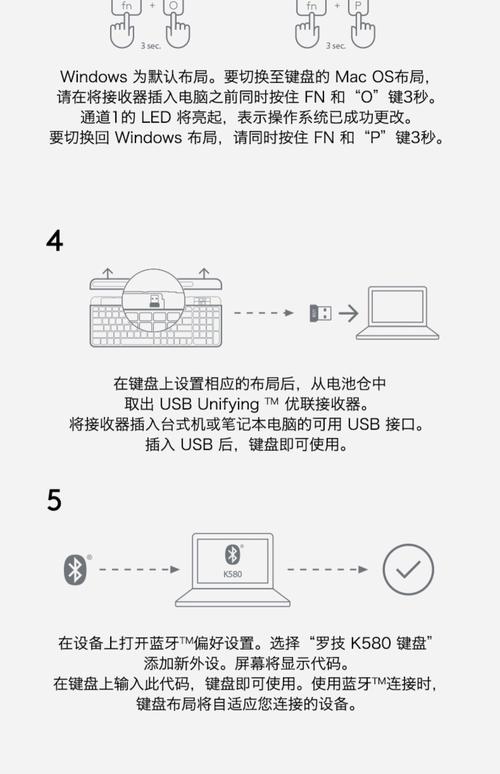 fn + O
3 sec.

fn + P
3 sec.

Windows 为默认布局。要切换至键盘的 Mac OS布局，请在将接收器插入电脑之前同时按住 FN 和“O”键3秒。通道1的 LED 将亮起，表示操作系统已成功更改。要切换回 Windows 布局，请同时按住 FN 和“P”键3秒。

4

在键盘上设置相应的布局后，从电池仓中取出 USB Unifying ™ 优联接收器。将接收器插入台式机或笔记本电脑的可用 USB 接口。插入 USB 后，键盘即可使用。

5

K580

在设备上打开蓝牙™偏好设置。选择“罗技 K580 键盘”添加新外设。屏幕将显示代码。在键盘上输入此代码，键盘即可使用。使用蓝牙™连接时，键盘布局将自适应您连接的设备。