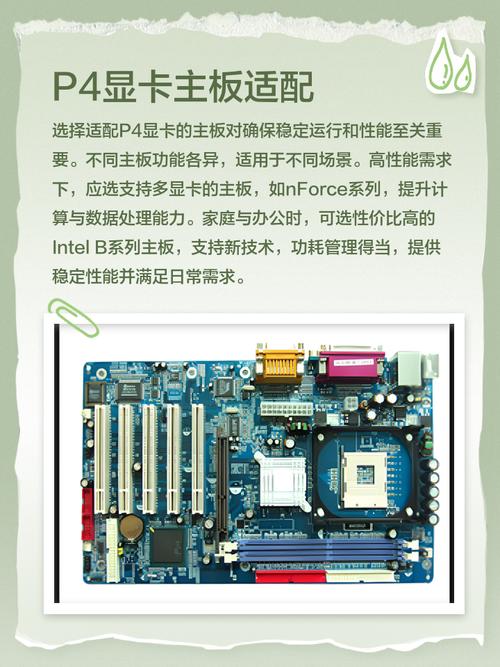 P4显卡主板适配

选择适配P4显卡的主板对确保稳定运行和性能至关重要。不同主板功能各异，适用于不同场景。高性能需求下，应选支持多显卡的主板，如nForce系列，提升计算与数据处理能力。家庭与办公时，可选性价比高的Intel B系列主板，支持新技术，功耗管理得当，提供稳定性能并满足日常需求。