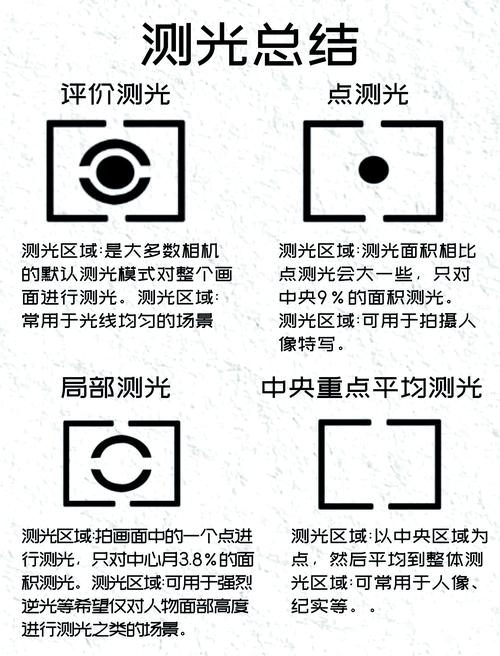 测光总结

评价测光

测光区域:是大多数相机的默认测光模式对整个画面进行测光。测光区域:常用于光线均匀的场景

点测光

测光区域:测光面积相比点测光会大一些，只对中央9%的面积测光。测光区域:可用于拍摄人像特写。

局部测光

测光区域:拍画面中的一个点进行测光，只对中心月3.8%的面积测光。测光区域:可用于强烈逆光等希望仅对人物面部高度进行测光之类的场景。

中央重点平均测光

测光区域:以中央区域为点，然后平均到整体测光区域:可常用于人像、纪实等。。