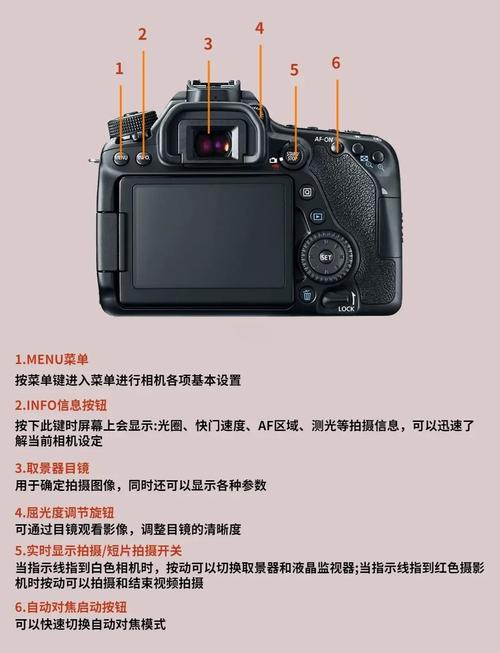 1
2
3
4
5
6

MENU
INFO
START/STOP
AF-ON
SET
LOCK

1.MENU菜单
按菜单键进入菜单进行相机各项基本设置

2.INFO信息按钮
按下此键时屏幕上会显示:光圈、快门速度、AF区域、测光等拍摄信息，可以迅速了解当前相机设定

3.取景器目镜
用于确定拍摄图像，同时还可以显示各种参数

4.屈光度调节旋钮
可通过目镜观看影像，调整目镜的清晰度

5.实时显示拍摄/短片拍摄开关
当指示线指到白色相机时，按动可以切换取景器和液晶监视器;当指示线指到红色摄影机时按动可以拍摄和结束视频拍摄

6.自动对焦启动按钮
可以快速切换自动对焦模式